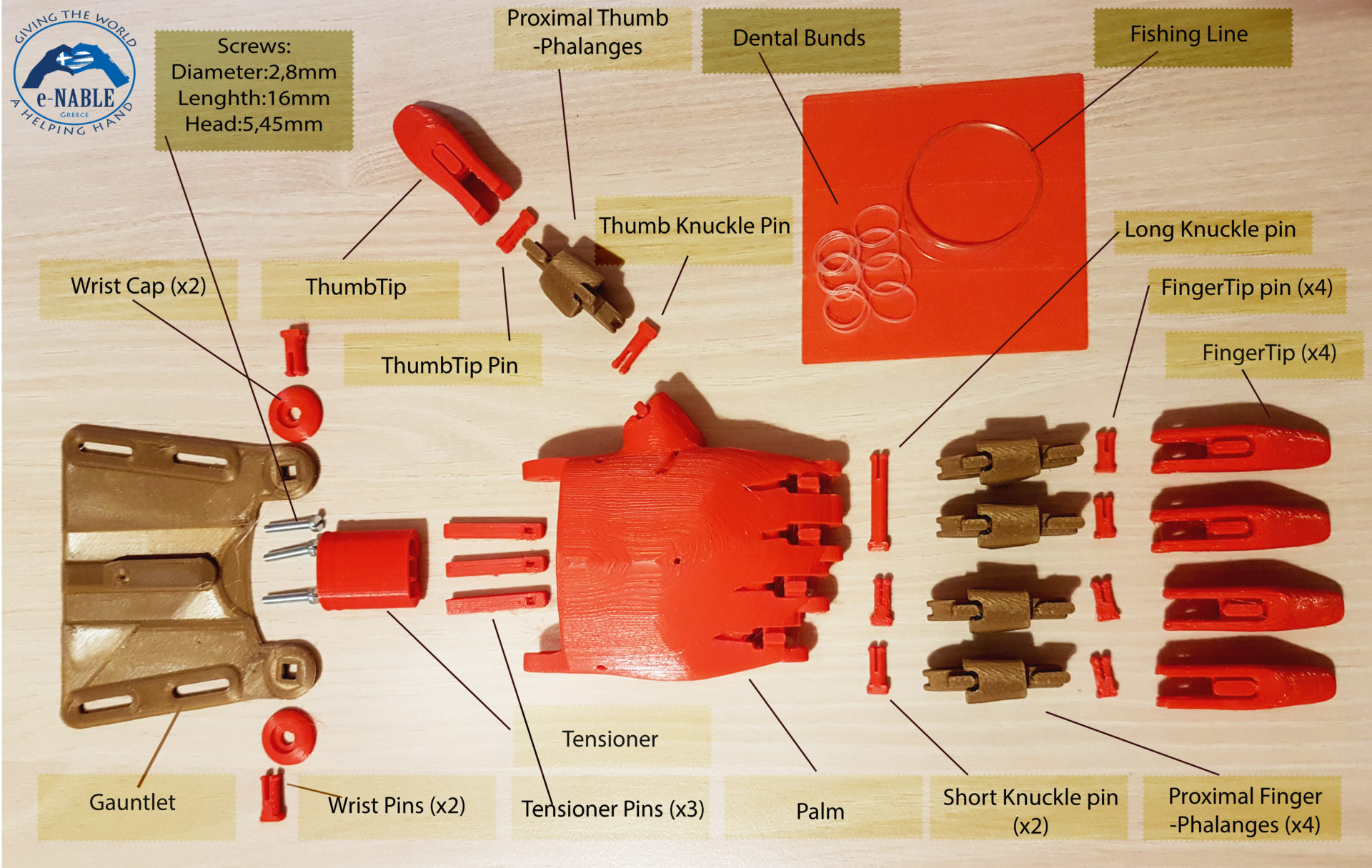 GIVING THE WORLD
e-NABLE
GREECE
A HELPING HAND

Screws:
Diameter:2,8mm
Lenghth:16mm
Head:5,45mm

Proximal Thumb -Phalanges

Dental Bunds

Fishing Line

Thumb Knuckle Pin

Long Knuckle pin

Wrist Cap (x2)

ThumbTip

FingerTip pin (x4)

ThumbTip Pin

FingerTip (x4)

Tensioner

Gauntlet

Wrist Pins (x2)

Tensioner Pins (x3)

Palm

Short Knuckle pin (x2)

Proximal Finger -Phalanges (x4)